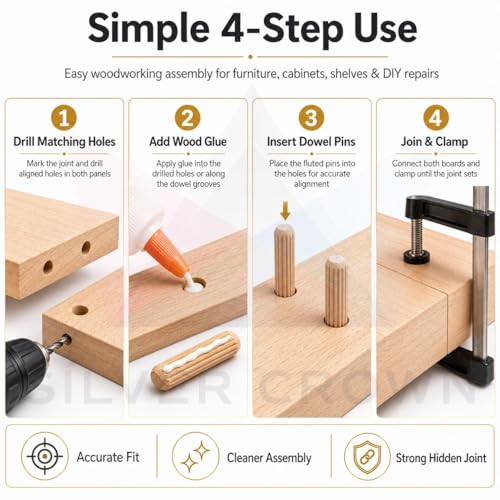 Simple 4-Step Use

Easy woodworking assembly for furniture, cabinets, shelves & DIY repairs

1
Drill Matching Holes
Mark the joint and drill aligned holes in both panels

2
Add Wood Glue
Apply glue into the drilled holes or along the dowel grooves

3
Insert Dowel Pins
Place the fluted pins into the holes for accurate alignment

4
Join & Clamp
Connect both boards and clamp until the joint sets

Accurate Fit

Cleaner Assembly

Strong Hidden Joint

SILVER CROWN